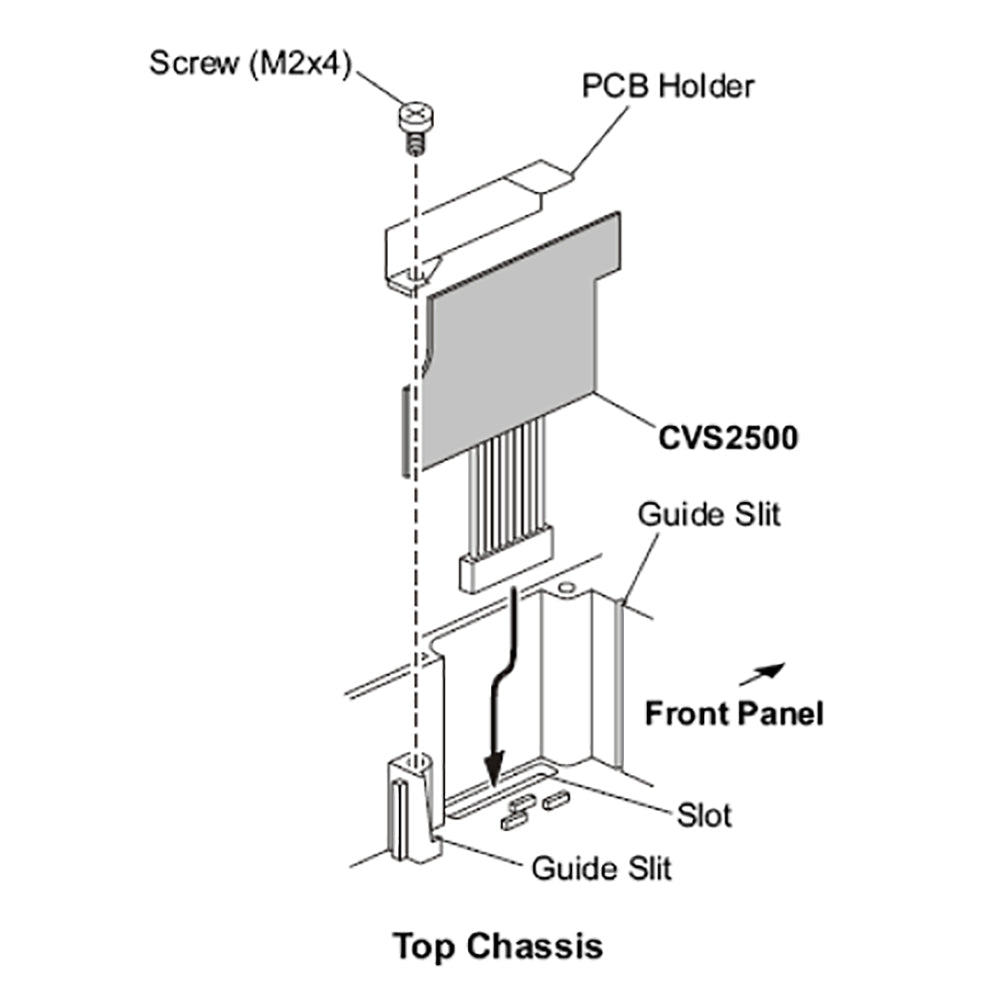 Screw (M2x4)
PCB Holder
CVS2500
Guide Slit
Front Panel
Slot
Guide Slit
Top Chassis